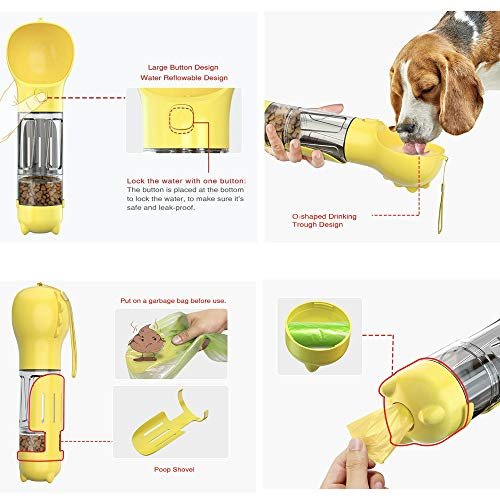 Large Button Design
Water Reflowable Design

Lock the water with one button:
The button is placed at the bottom to lock the water, to make sure it's safe and leak-proof.

O-shaped Drinking Trough Design

Put on a garbage bag before use.

Poop Shovel